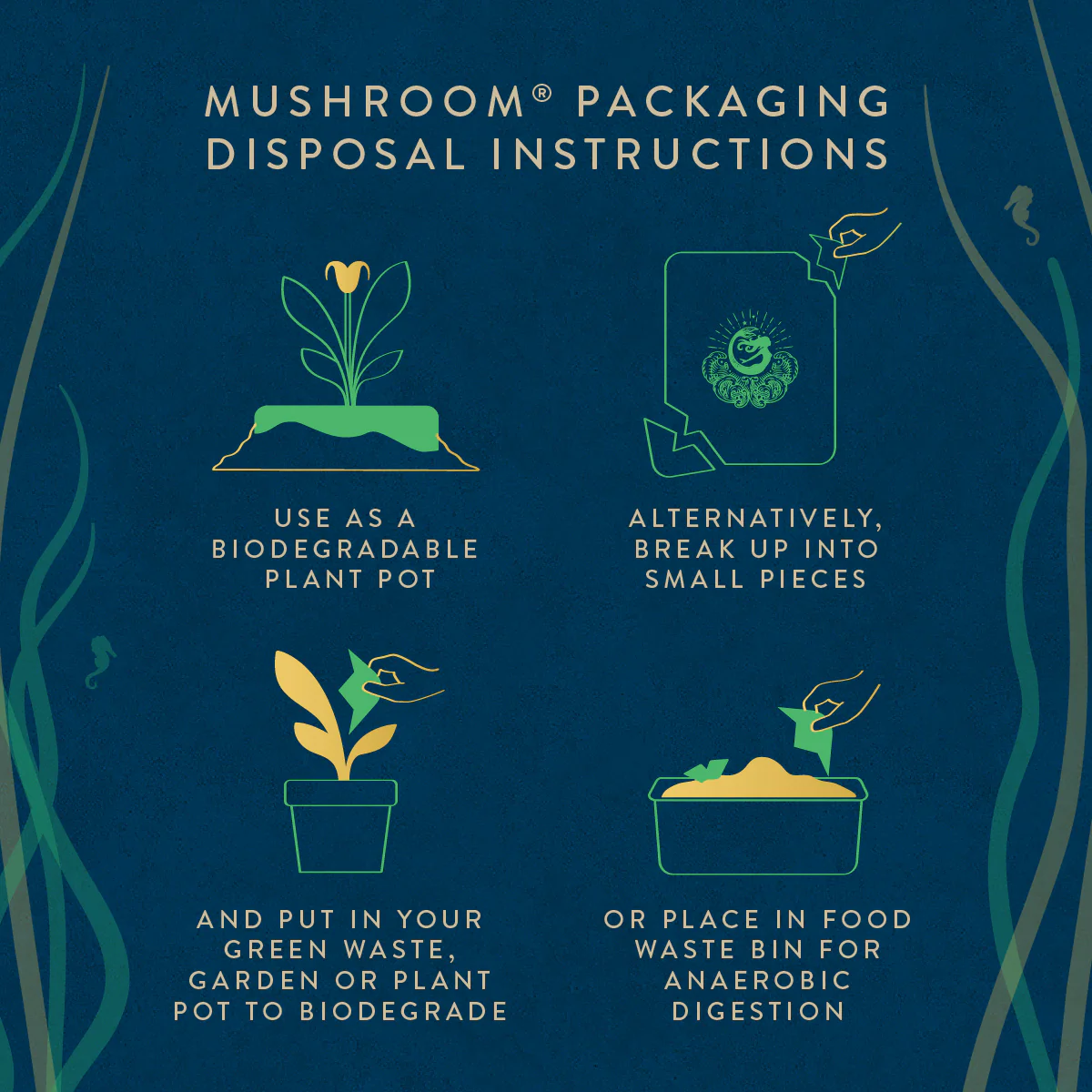 MUSHROOM® PACKAGING DISPOSAL INSTRUCTIONS

USE AS A BIODEGRADABLE PLANT POT

ALTERNATIVELY, BREAK UP INTO SMALL PIECES

AND PUT IN YOUR GREEN WASTE, GARDEN OR PLANT POT TO BIODEGRADE

OR PLACE IN FOOD WASTE BIN FOR ANAEROBIC DIGESTION